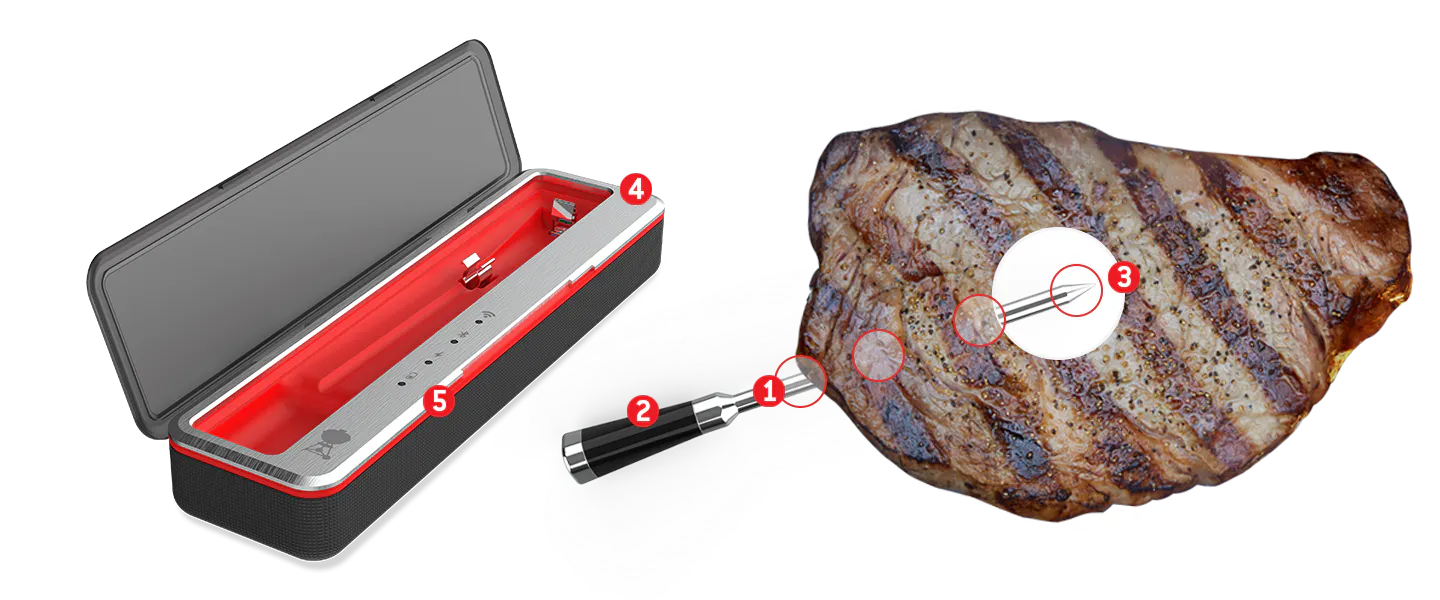 4
5
2
1
3